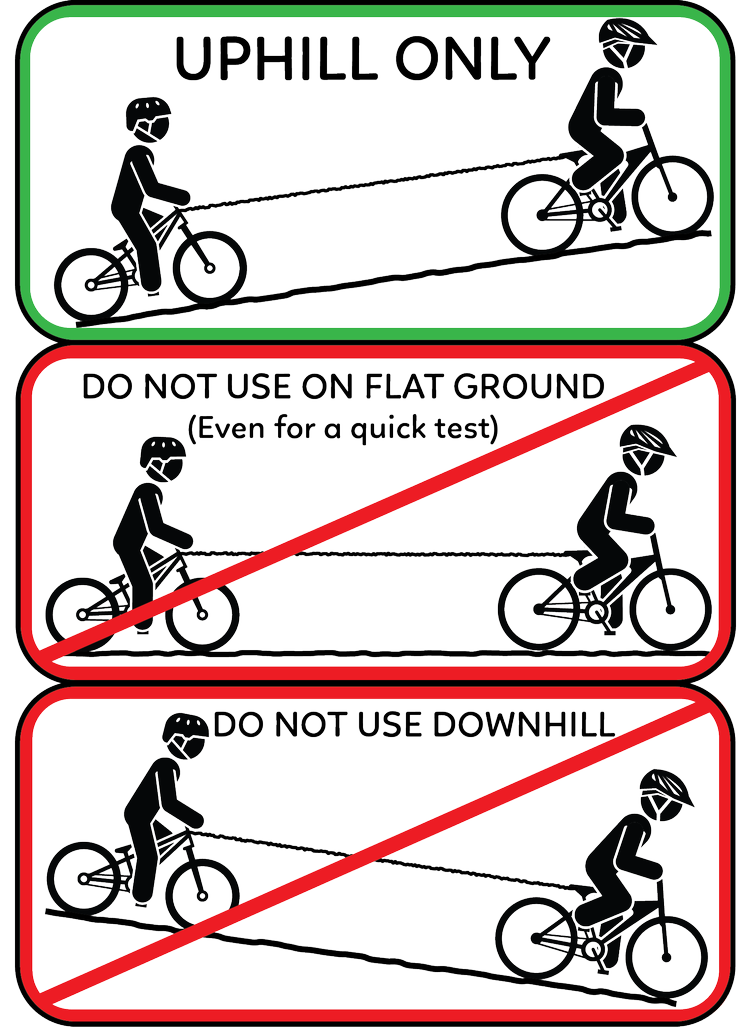 UPHILL ONLY

DO NOT USE ON FLAT GROUND
(Even for a quick test)

DO NOT USE DOWNHILL